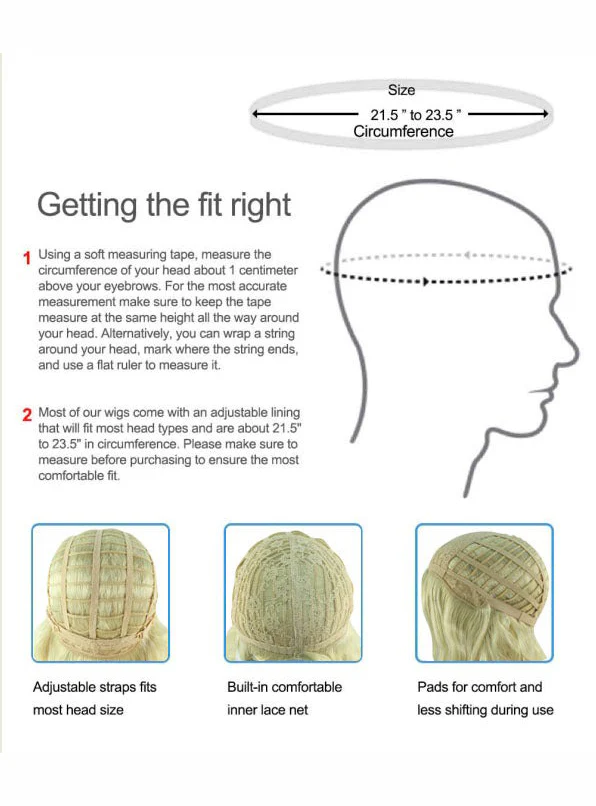 Size
21.5 " to 23.5 "
Circumference

Getting the fit right

1 Using a soft measuring tape, measure the circumference of your head about 1 centimeter above your eyebrows. For the most accurate measurement make sure to keep the tape measure at the same height all the way around your head. Alternatively, you can wrap a string around your head, mark where the string ends, and use a flat ruler to measure it.

2 Most of our wigs come with an adjustable lining that will fit most head types and are about 21.5" to 23.5" in circumference. Please make sure to measure before purchasing to ensure the most comfortable fit.

Adjustable straps fits most head size

Built-in comfortable inner lace net

Pads for comfort and less shifting during use